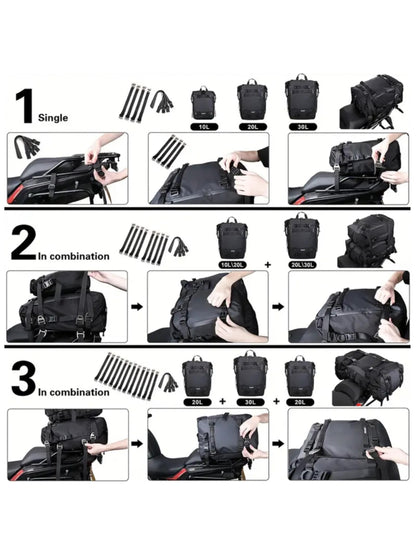 1 Single

10L

20L

30L

2 In combination

10L\20L

+

20L\30L

3 In combination

20L

+

30L

+

20L