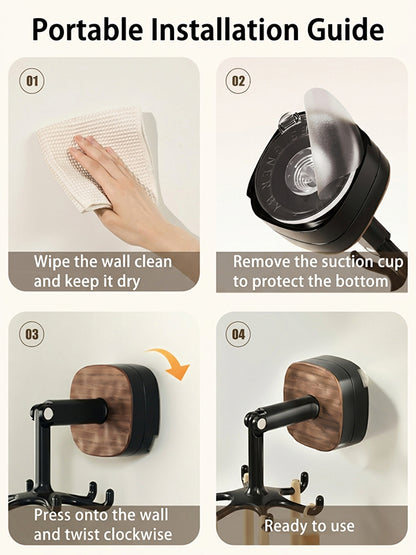 Portable Installation Guide

01

Wipe the wall clean and keep it dry

02

Remove the suction cup to protect the bottom

03

Press onto the wall and twist clockwise

04

Ready to use