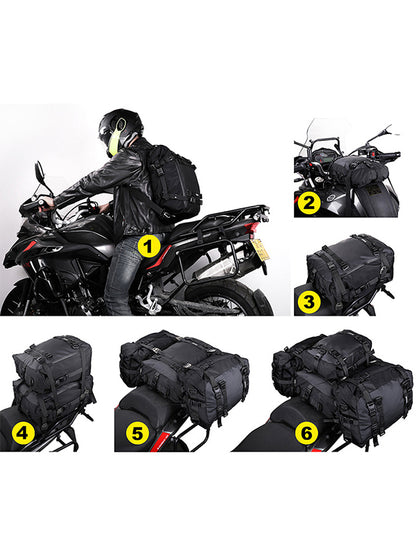 1

2

3

4

5

6