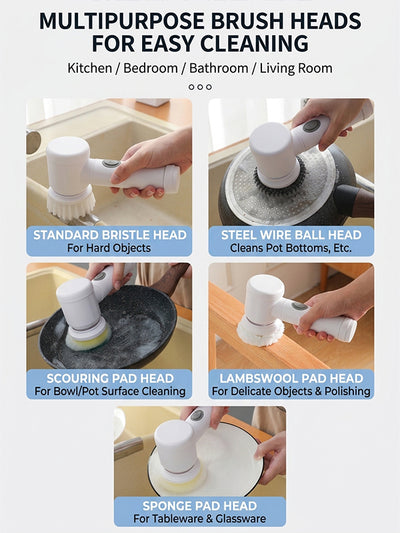 MULTIPURPOSE BRUSH HEADS FOR EASY CLEANING

Kitchen / Bedroom / Bathroom / Living Room

STANDARD BRISTLE HEAD
For Hard Objects

STEEL WIRE BALL HEAD
Cleans Pot Bottoms, Etc.

SCOURING PAD HEAD
For Bowl/Pot Surface Cleaning

LAMBSWOOL PAD HEAD
For Delicate Objects & Polishing

SPONGE PAD HEAD
For Tableware & Glassware