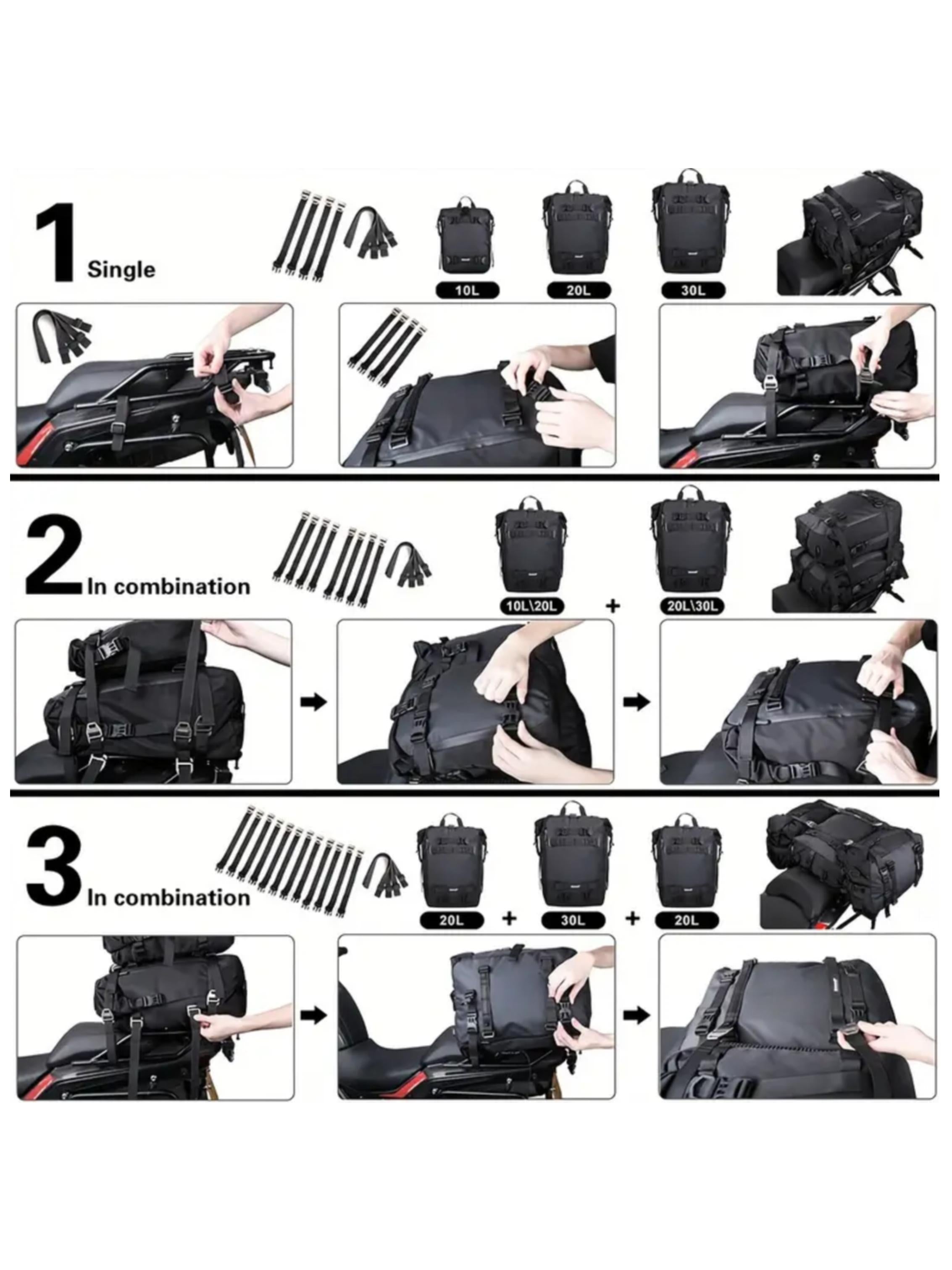 1 Single

10L

20L

30L

2 In combination

10L\20L + 20L\30L

3 In combination

20L + 30L + 20L