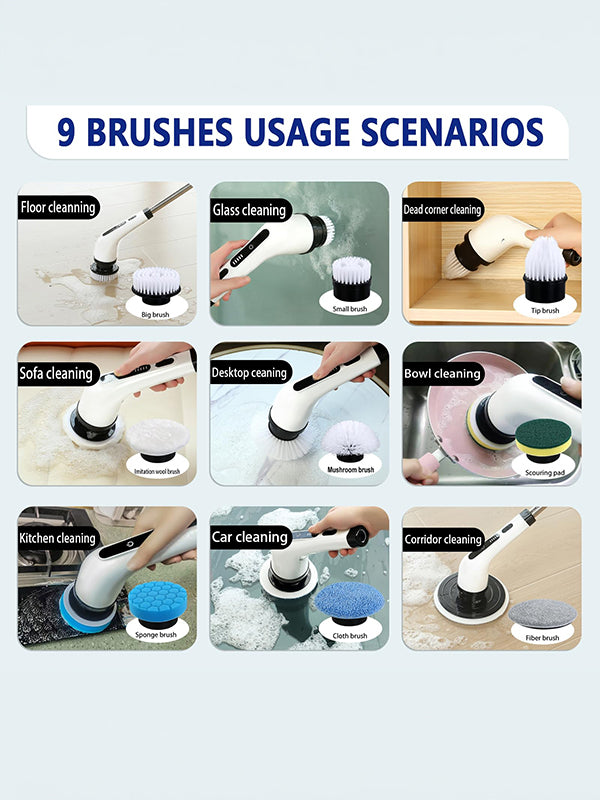 9 BRUSHES USAGE SCENARIOS

Floor cleanning
Big brush

Glass cleaning
Small brush

Dead corner cleaning
Tip brush

Sofa cleaning
Imitation wool brush

Desktop ceaning
Mushroom brush

Bowl cleaning
Scouring pad

Kitchen cleaning
Sponge brush

Car cleaning
Cloth brush

Corridor cleaning
Fiber brush