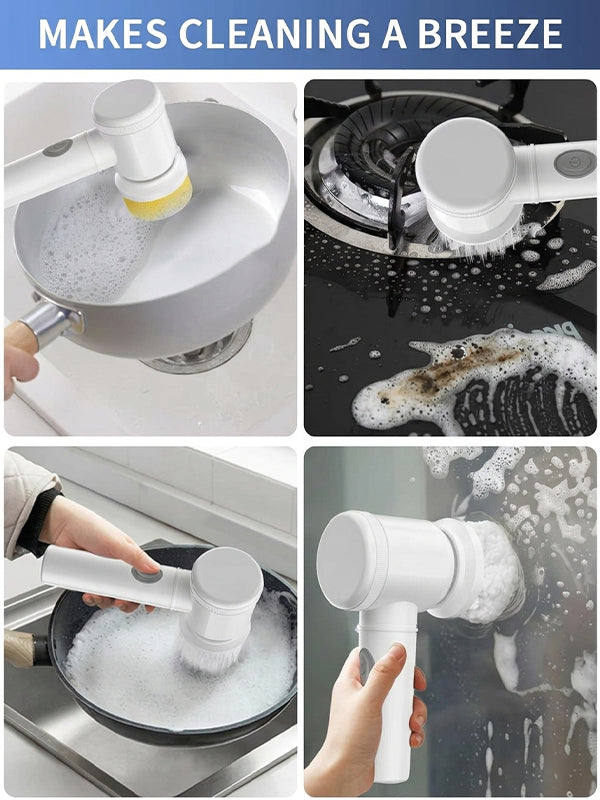 MAKES CLEANING A BREEZE